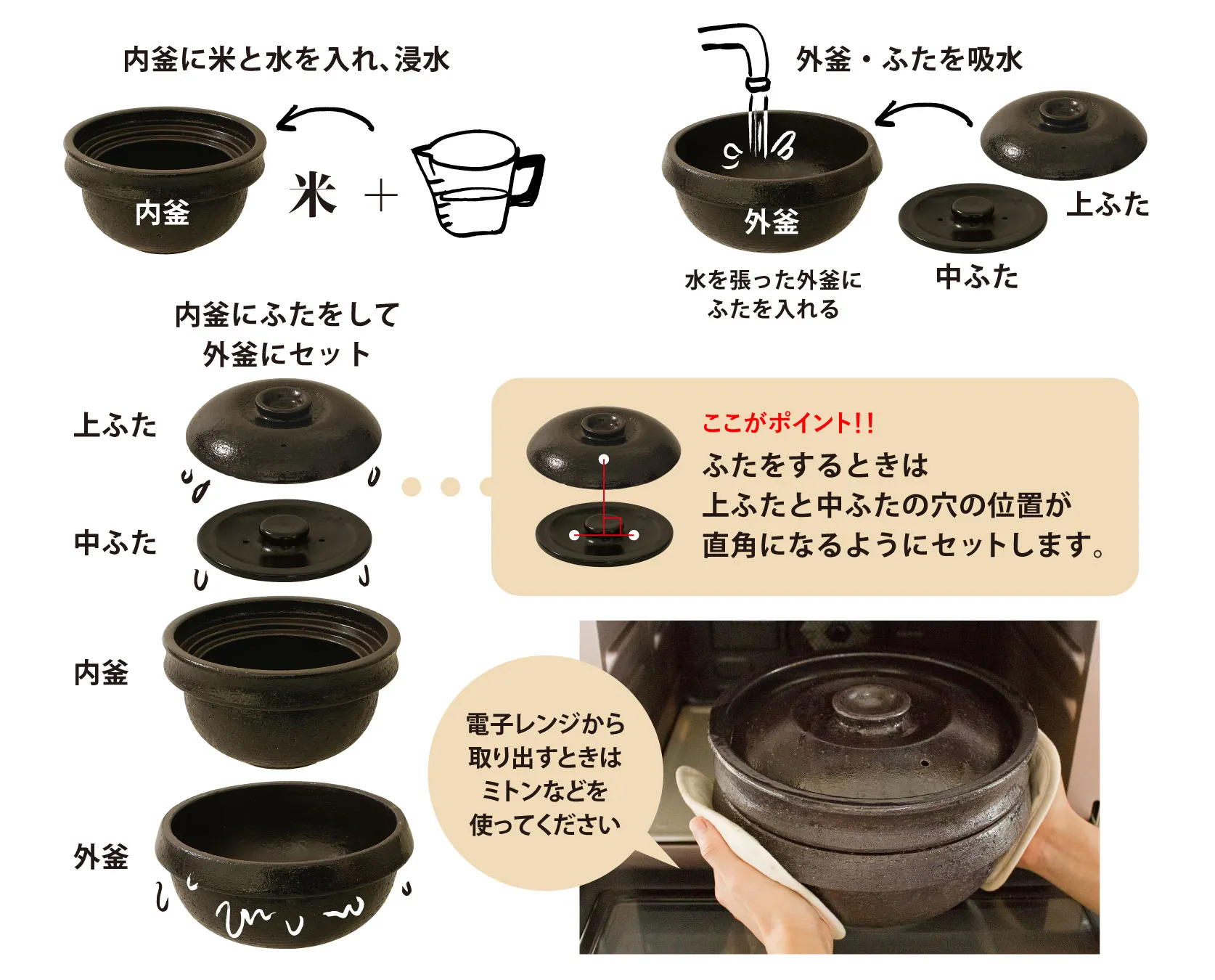 内釜に米と水を入れ、浸水

内釜

米 ＋

外釜・ふたを吸水

外釜

上ふた

中ふた

水を張った外釜に
ふたを入れる

内釜にふたをして
外釜にセット

上ふた

中ふた

内釜

外釜

ここがポイント!!
ふたをするときは
上ふたと中ふたの穴の位置が
直角になるようにセットします。

電子レンジから
取り出すときは
ミトンなどを
使ってください